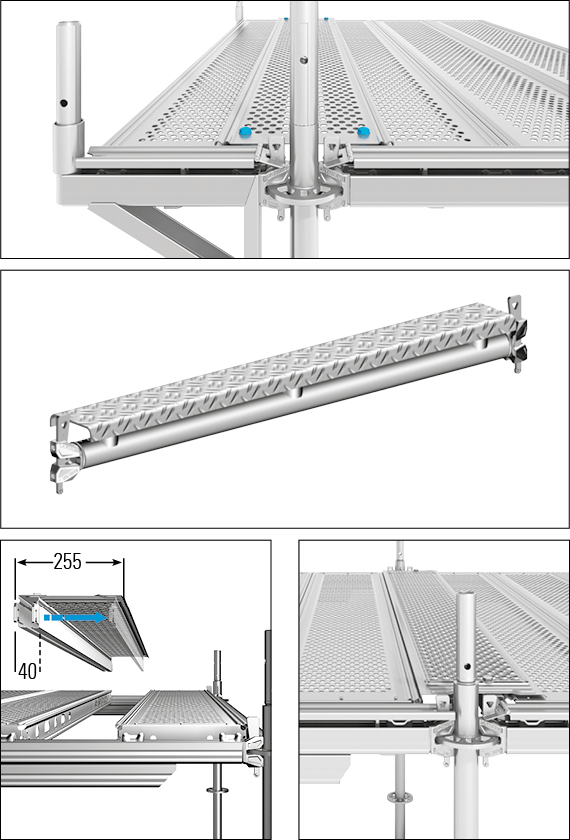 255

40